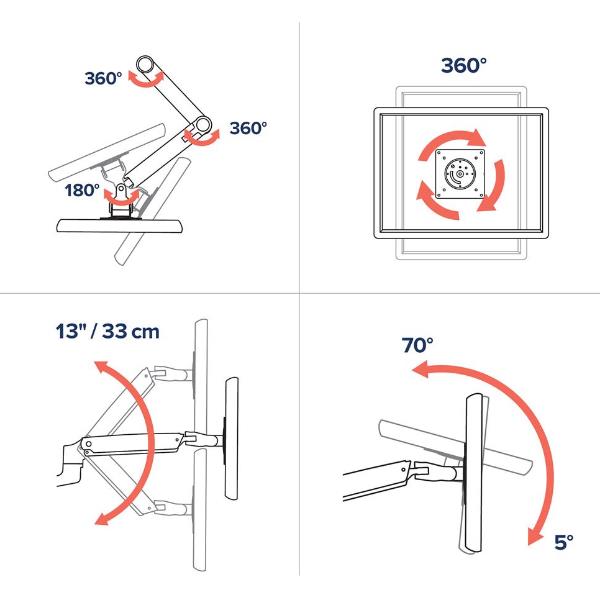 360°
360°
180°

360°

13" / 33 cm

70°
5°