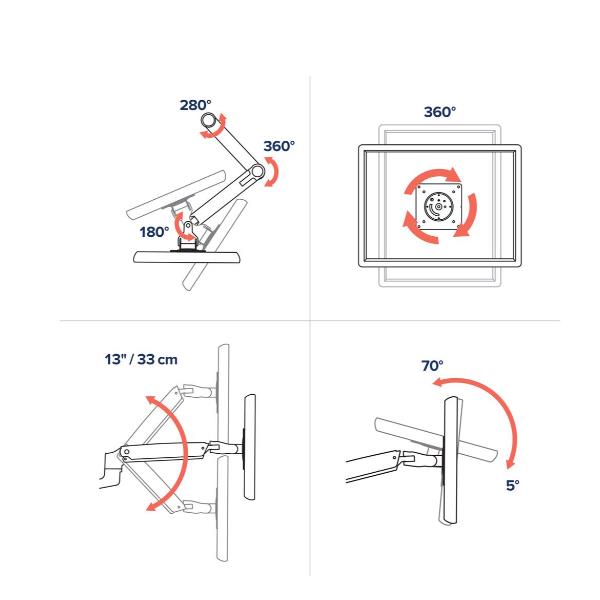 280°

360°

180°

360°

13" / 33 cm

70°

5°