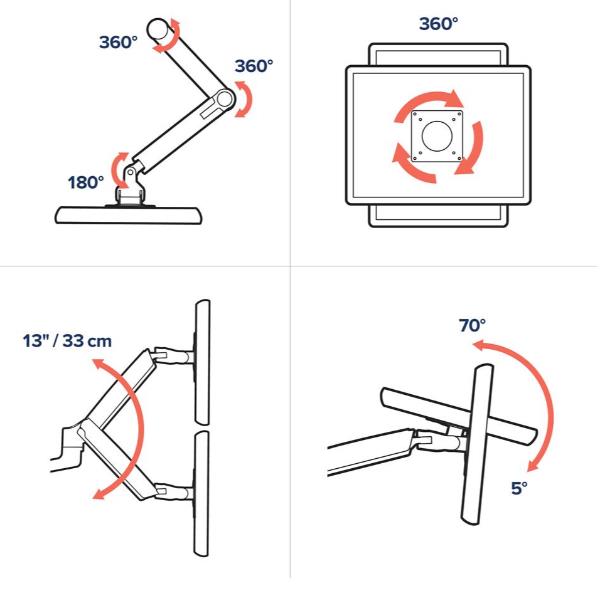 360°

360°

180°

360°

13" / 33 cm

70°

5°