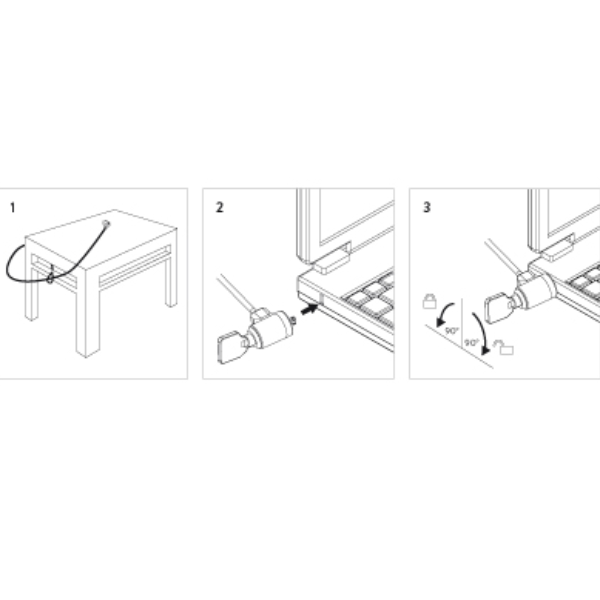 1

2

3

90°

90°