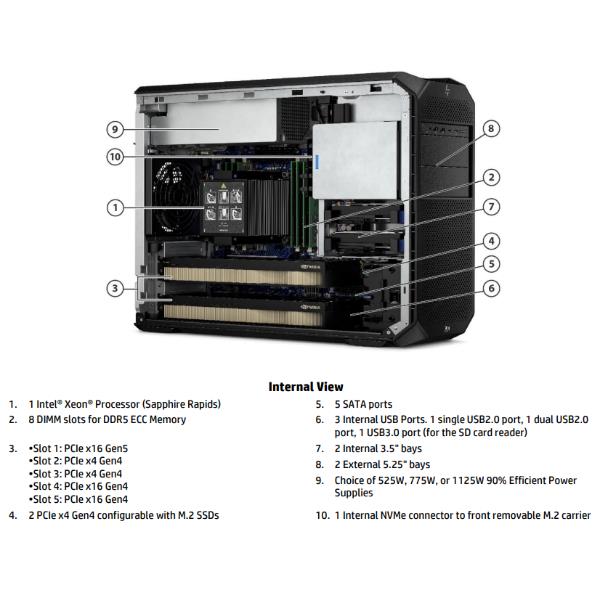 9

10

1

3

8

2

7

4

5

6

Internal View

1. 1 Intel® Xeon® Processor (Sapphire Rapids)
2. 8 DIMM slots for DDR5 ECC Memory

3. •Slot 1: PCIe x16 Gen5
•Slot 2: PCIe x4 Gen4
•Slot 3: PCIe x4 Gen4
•Slot 4: PCIe x16 Gen4
•Slot 5: PCIe x16 Gen4
4. 2 PCIe x4 Gen4 configurable with M.2 SSDs

5. 5 SATA ports
6. 3 Internal USB Ports. 1 single USB2.0 port, 1 dual USB2.0 port, 1 USB3.0 port (for the SD card reader)
7. 2 Internal 3.5" bays
8. 2 External 5.25" bays
9. Choice of 525W, 775W, or 1125W 90% Efficient Power Supplies
10. 1 Internal NVMe connector to front removable M.2 carrier