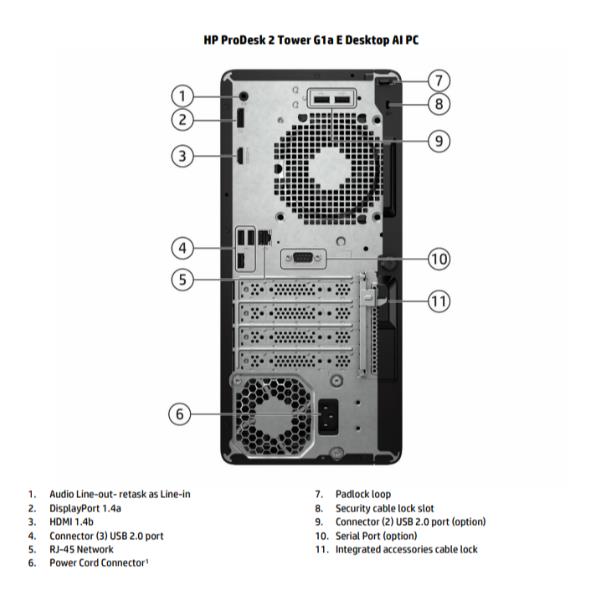 HP ProDesk 2 Tower G1a E Desktop AI PC

1
2
3
4
5
6
7
8
9
10
11

1. Audio Line-out- retask as Line-in
2. DisplayPort 1.4a
3. HDMI 1.4b
4. Connector (3) USB 2.0 port
5. RJ-45 Network
6. Power Cord Connector$^1$

7. Padlock loop
8. Security cable lock slot
9. Connector (2) USB 2.0 port (option)
10. Serial Port (option)
11. Integrated accessories cable lock