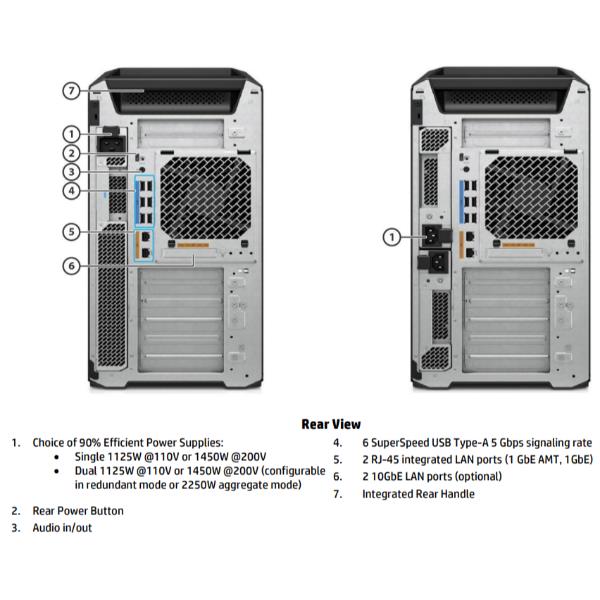 7
1
2
3
4
5
6

1

Rear View

1. Choice of 90% Efficient Power Supplies:
• Single 1125W @110V or 1450W @200V
• Dual 1125W @110V or 1450W @200V (configurable in redundant mode or 2250W aggregate mode)

2. Rear Power Button
3. Audio in/out

4. 6 SuperSpeed USB Type-A 5 Gbps signaling rate
5. 2 RJ-45 integrated LAN ports (1 GbE AMT, 1GbE)
6. 2 10GbE LAN ports (optional)
7. Integrated Rear Handle