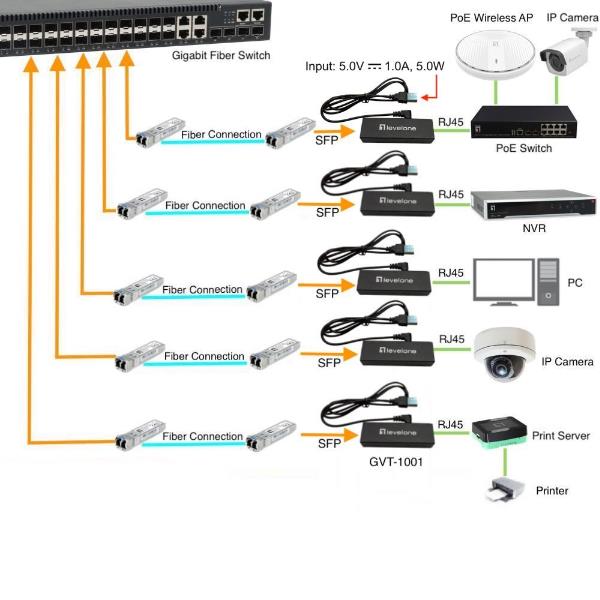 Gigabit Fiber Switch

PoE Wireless AP

IP Camera

Input: 5.0V ⎓ 1.0A, 5.0W

Fiber Connection

SFP

levelone

RJ45

PoE Switch

Fiber Connection

SFP

levelone

RJ45

NVR

Fiber Connection

SFP

levelone

RJ45

PC

Fiber Connection

SFP

levelone

RJ45

IP Camera

Fiber Connection

SFP

levelone

RJ45

Print Server

GVT-1001

Printer