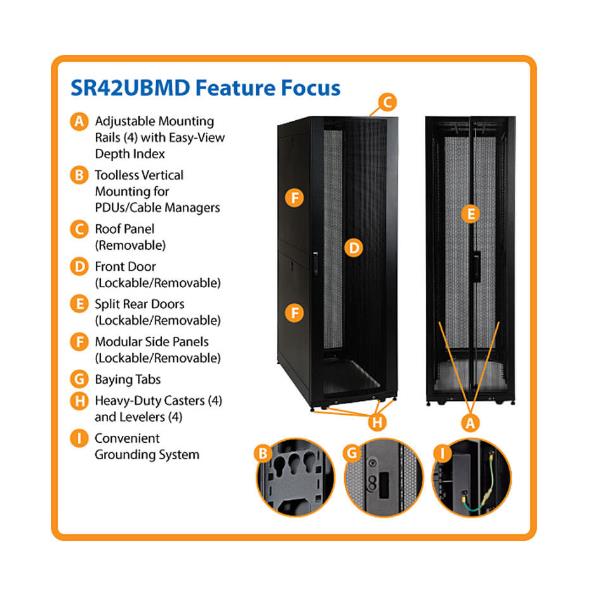 SR42UBMD Feature Focus

A Adjustable Mounting Rails (4) with Easy-View Depth Index

B Toolless Vertical Mounting for PDUs/Cable Managers

C Roof Panel (Removable)

D Front Door (Lockable/Removable)

E Split Rear Doors (Lockable/Removable)

F Modular Side Panels (Lockable/Removable)

G Baying Tabs

H Heavy-Duty Casters (4) and Levelers (4)

I Convenient Grounding System

C

F

D

F

E

H

A

B

G

I