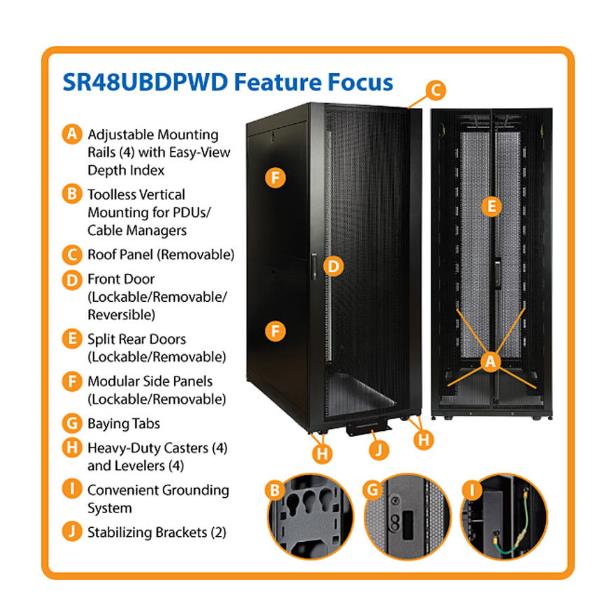 SR48UBDPWD Feature Focus

A Adjustable Mounting Rails (4) with Easy-View Depth Index

B Toolless Vertical Mounting for PDUs/ Cable Managers

C Roof Panel (Removable)

D Front Door (Lockable/Removable/ Reversible)

E Split Rear Doors (Lockable/Removable)

F Modular Side Panels (Lockable/Removable)

G Baying Tabs

H Heavy-Duty Casters (4) and Levelers (4)

I Convenient Grounding System

J Stabilizing Brackets (2)

C

F

D

F

E

A

H

J

H

B

G

I