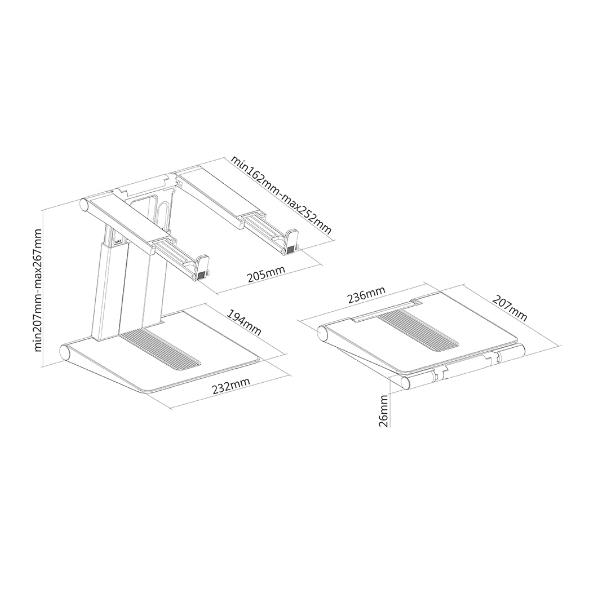 min162mm-max252mm

min207mm-max267mm

205mm

194mm

232mm

236mm

207mm

26mm