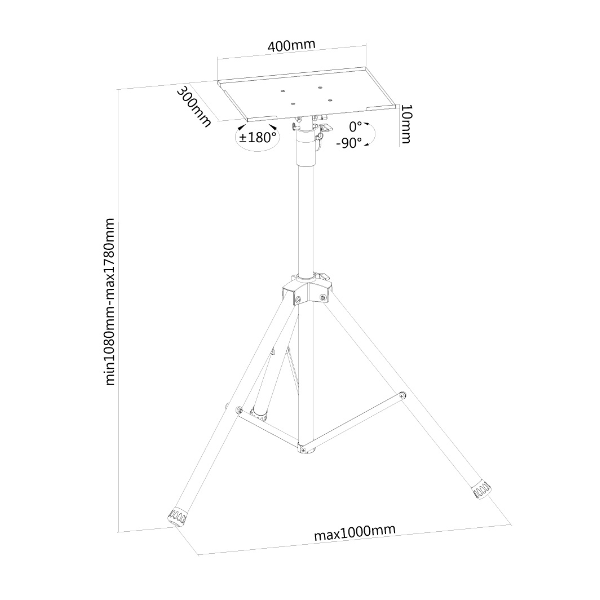 400mm

300mm

10mm

±180°

0°

-90°

min1080mm-max1780mm

max1000mm