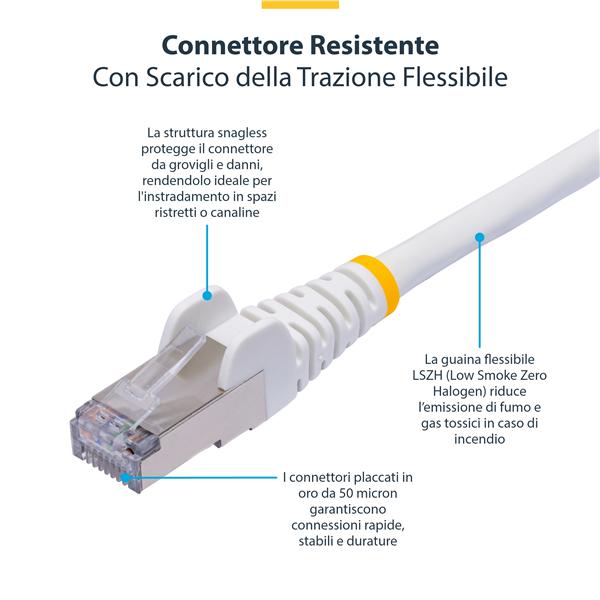 Connettore Resistente
Con Scarico della Trazione Flessibile

La struttura snagless protegge il connettore da grovigli e danni, rendendolo ideale per l'instradamento in spazi ristretti o canaline

La guaina flessibile LSZH (Low Smoke Zero Halogen) riduce l'emissione di fumo e gas tossici in caso di incendio

I connettori placcati in oro da 50 micron garantiscono connessioni rapide, stabili e durature