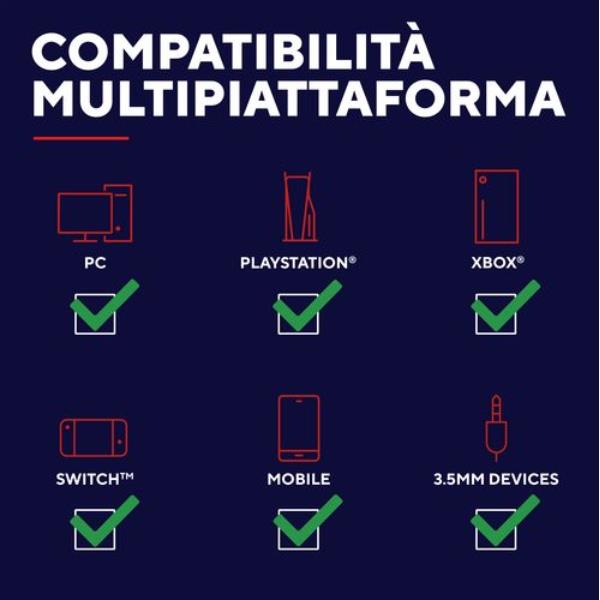 COMPATIBILITÀ MULTIPIATTAFORMA

PC

PLAYSTATION®

XBOX®

SWITCH™

MOBILE

3.5MM DEVICES